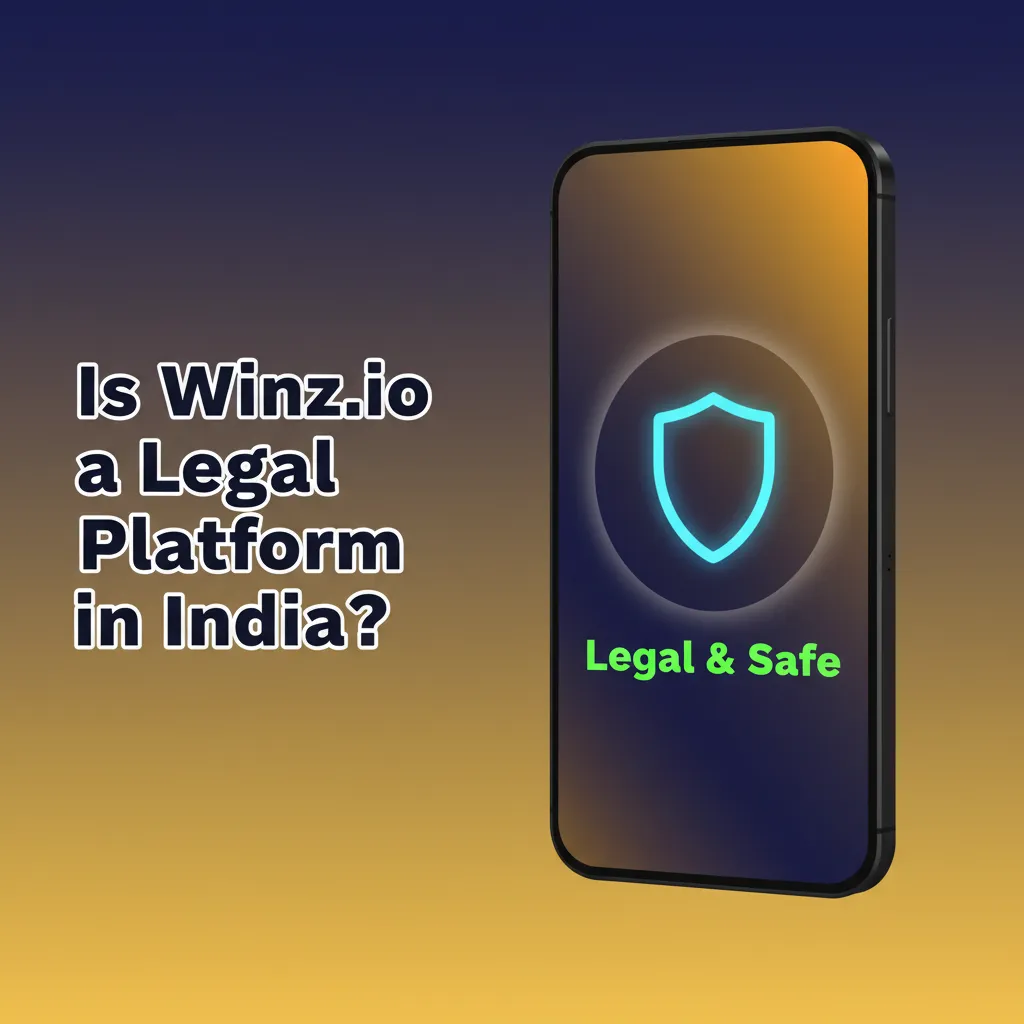 Is Winz.io a Legal Platform in India?

Legal & Safe